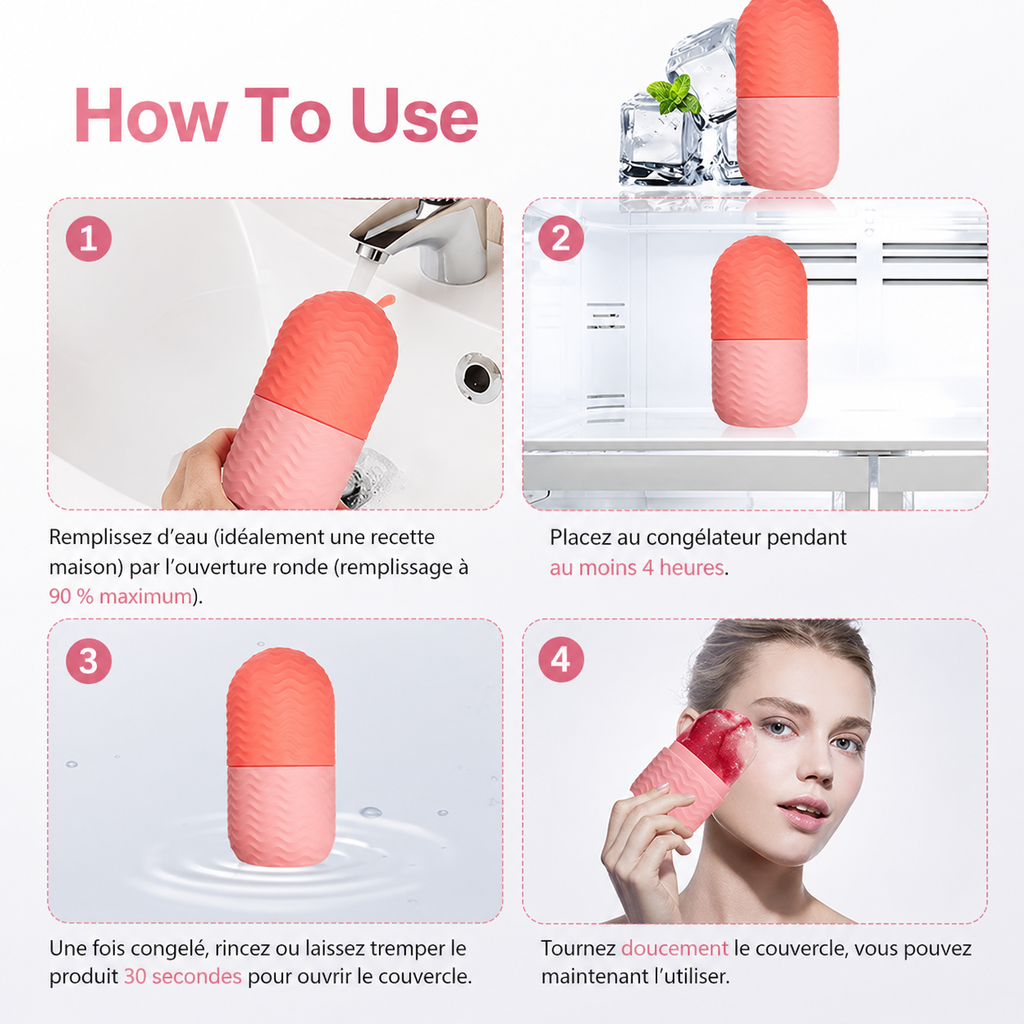 How To Use

1

Remplissez d'eau (idéalement une recette maison) par l'ouverture ronde (remplissage à 90 % maximum).

2

Placez au congélateur pendant au moins 4 heures.

3

Une fois congelé, rincez ou laissez tremper le produit 30 secondes pour ouvrir le couvercle.

4

Tournez doucement le couvercle, vous pouvez maintenant l'utiliser.